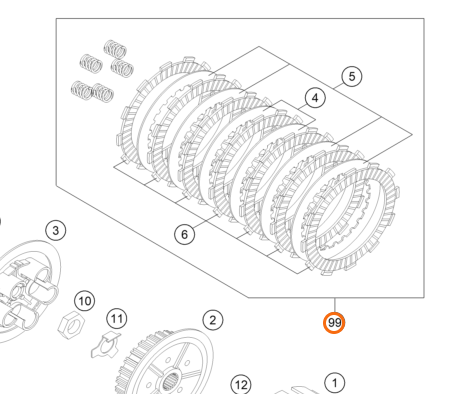 5

4

6

3

10

11

2

99

12

1