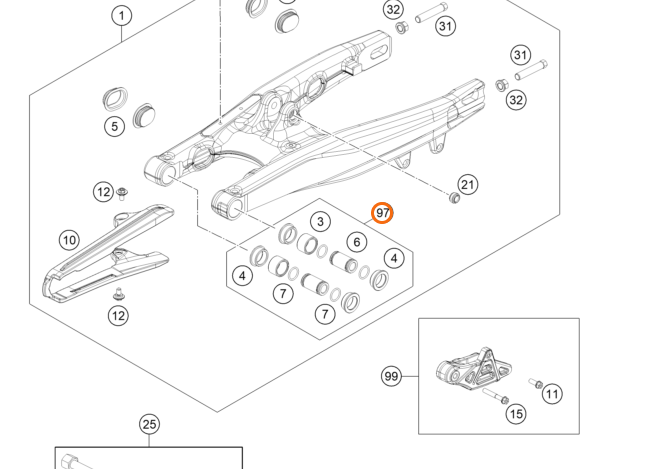 1
32
31
31
32
5
21
12
97
3
10
6
4
4
7
7
12
99
11
15
25