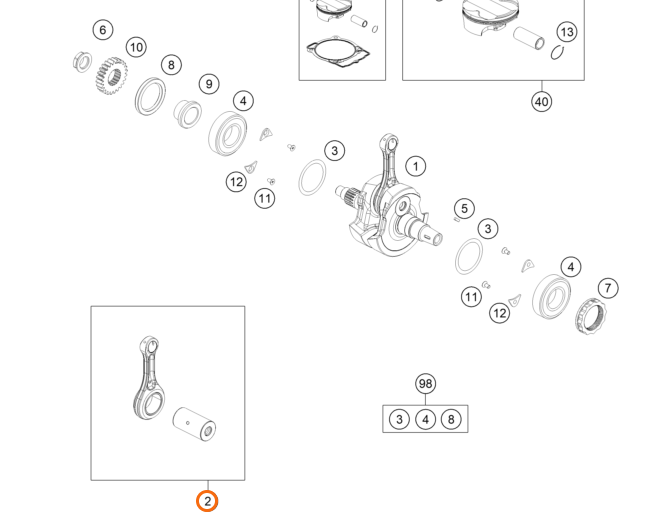 6
10
8
9
4
13
40
3
1
12
11
5
3
4
7
11
12
98
3
4
8
2